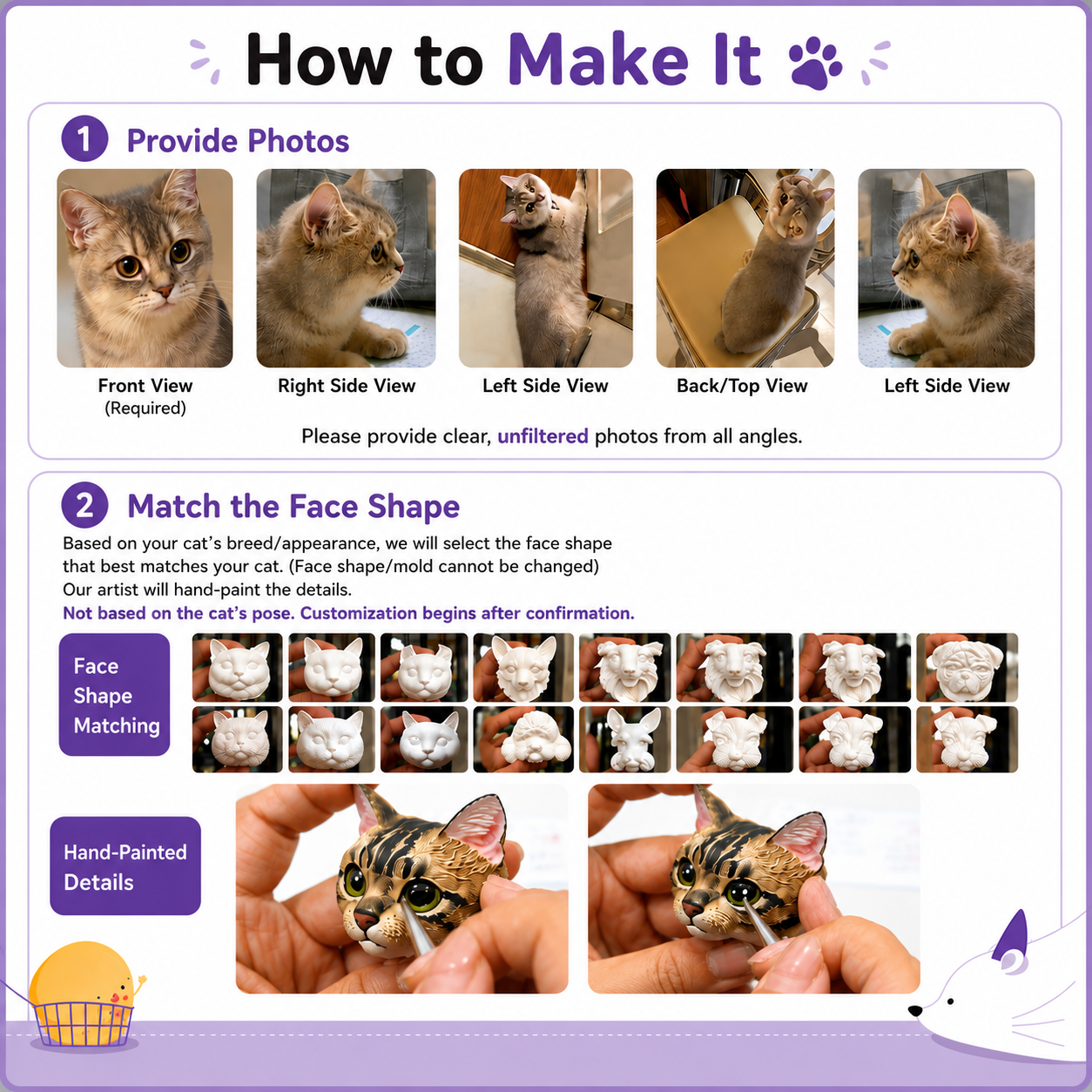 How to Make It

1 Provide Photos

Front View
(Required)

Right Side View

Left Side View

Back/Top View

Left Side View

Please provide clear, unfiltered photos from all angles.

2 Match the Face Shape

Based on your cat's breed/appearance, we will select the face shape that best matches your cat. (Face shape/mold cannot be changed)
Our artist will hand-paint the details.
Not based on the cat's pose. Customization begins after confirmation.

Face Shape Matching

Hand-Painted Details